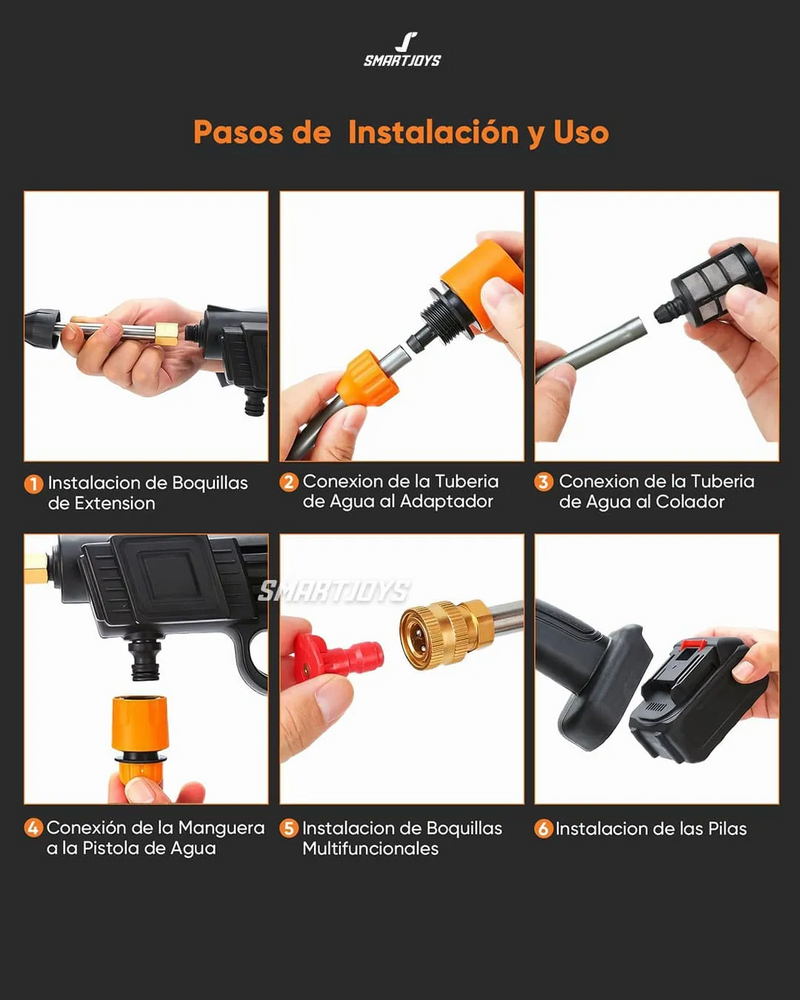 SMARTJOYS

Pasos de Instalación y Uso

1 Instalacion de Boquillas de Extension

2 Conexion de la Tuberia de Agua al Adaptador

3 Conexion de la Tuberia de Agua al Colador

SMARTJOYS

4 Conexión de la Manguera a la Pistola de Agua

5 Instalacion de Boquillas Multifuncionales

6 Instalacion de las Pilas